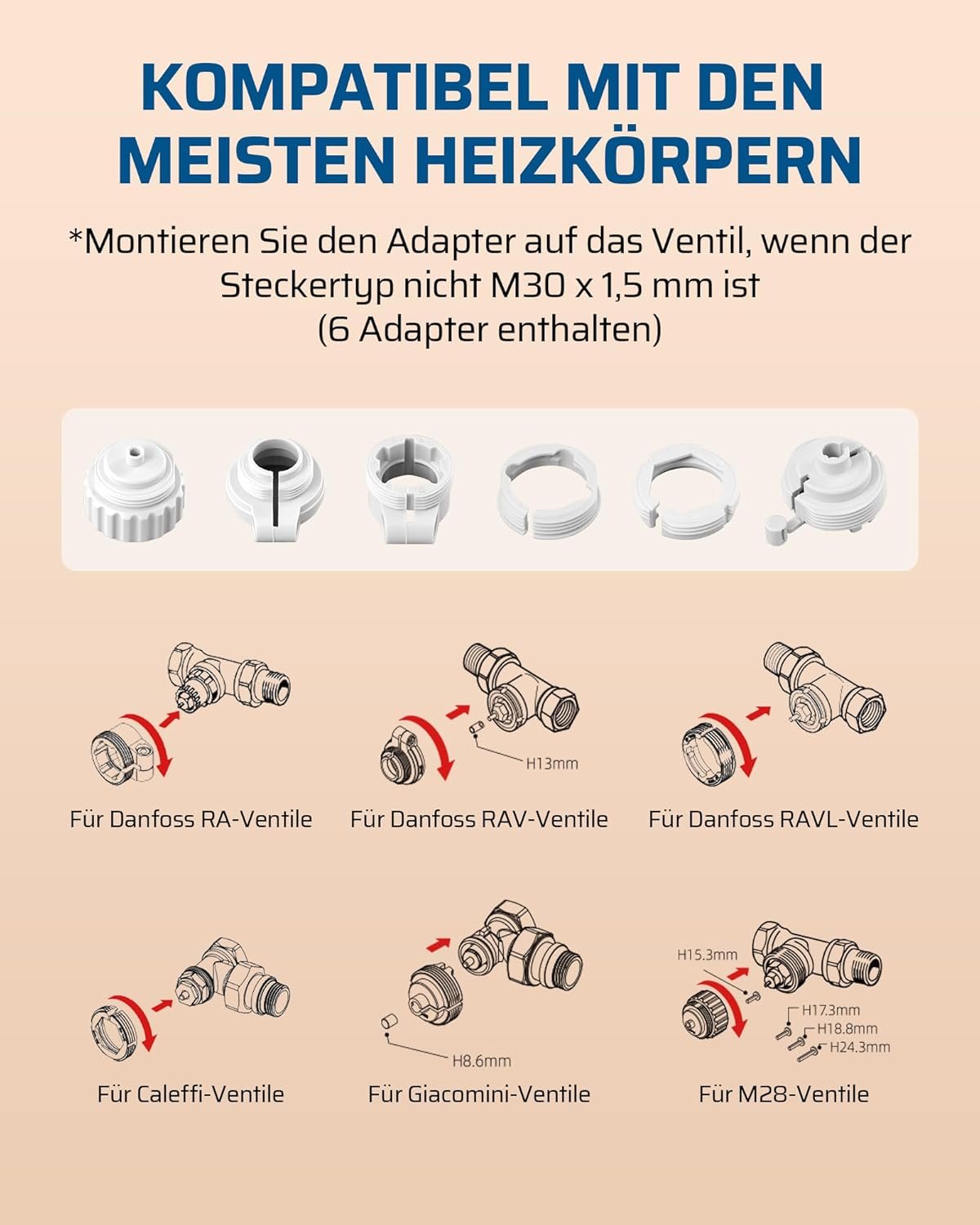 KOMPATIBEL MIT DEN MEISTEN HEIZKÖRPERN

*Montieren Sie den Adapter auf das Ventil, wenn der Steckertyp nicht M30 x 1,5 mm ist (6 Adapter enthalten)

Für Danfoss RA-Ventile

H13mm

Für Danfoss RAV-Ventile

Für Danfoss RAVL-Ventile

Für Caleffi-Ventile

H8.6mm

Für Giacomini-Ventile

H15.3mm

H17.3mm

H18.8mm

H24.3mm

Für M28-Ventile