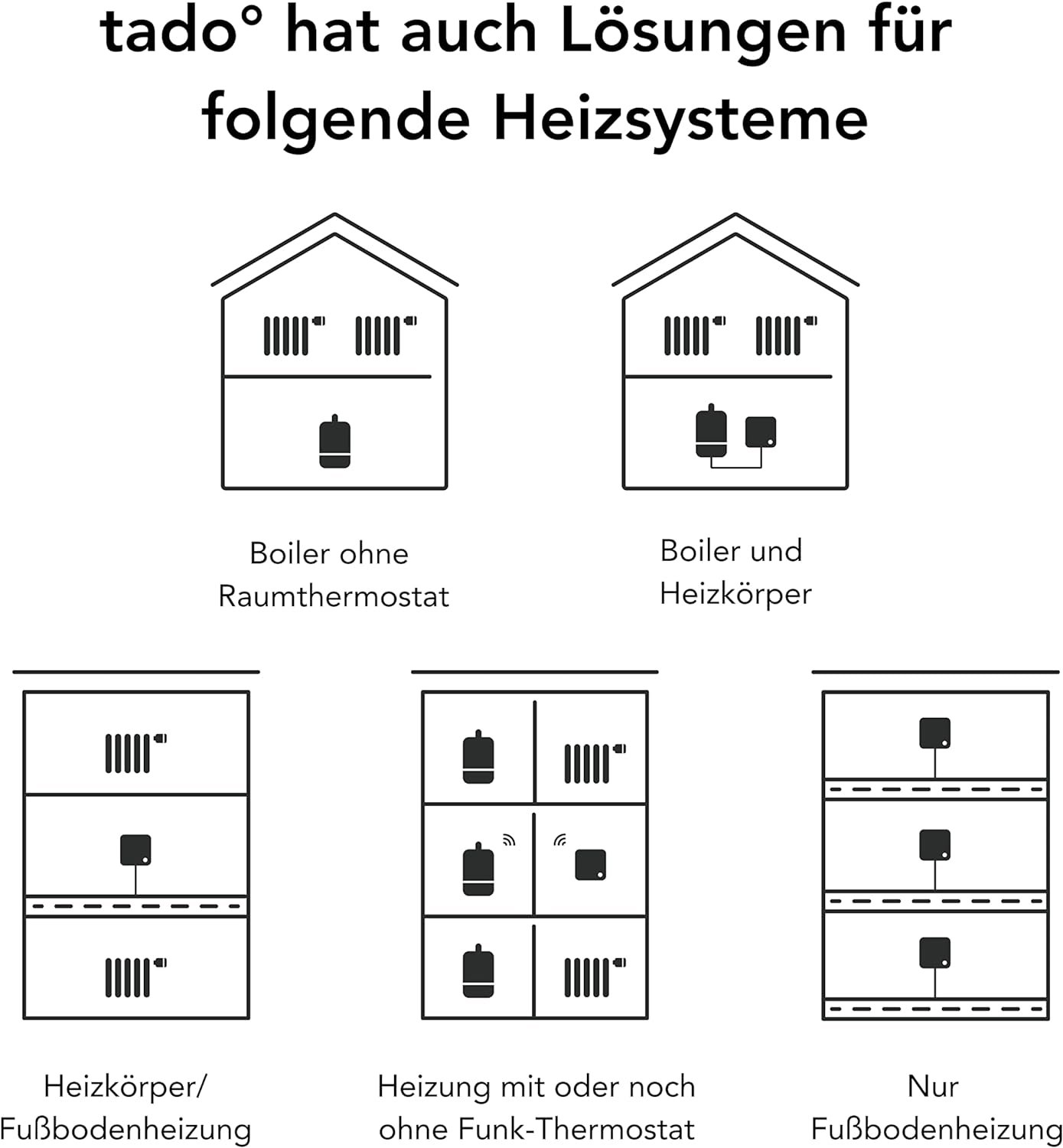 tado° hat auch Lösungen für folgende Heizsysteme

Boiler ohne Raumthermostat

Boiler und Heizkörper

Heizkörper/ Fußbodenheizung

Heizung mit oder noch ohne Funk-Thermostat

Nur Fußbodenheizung