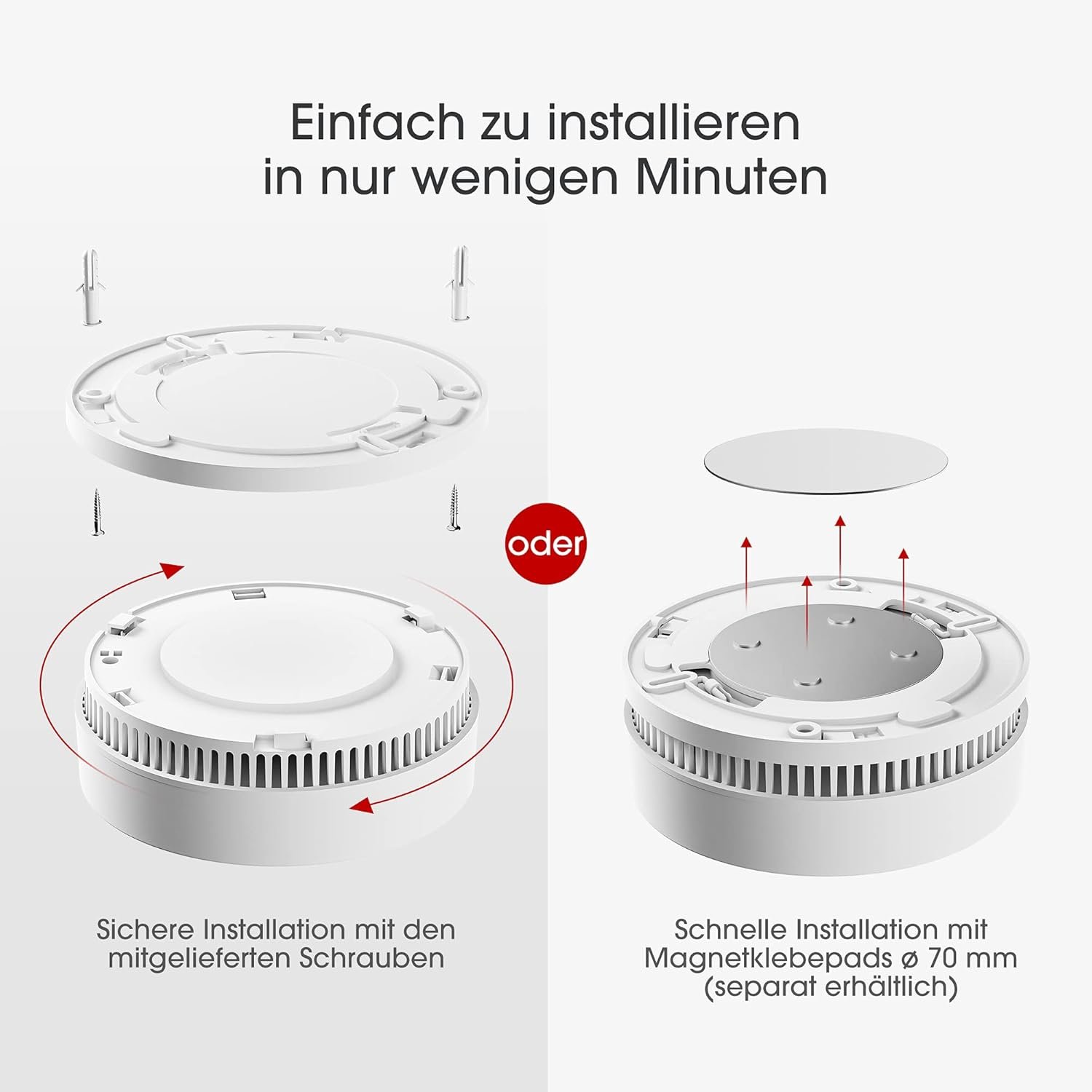 Einfach zu installieren in nur wenigen Minuten

oder

Sichere Installation mit den mitgelieferten Schrauben

Schnelle Installation mit Magnetklebepads ø 70 mm (separat erhältlich)