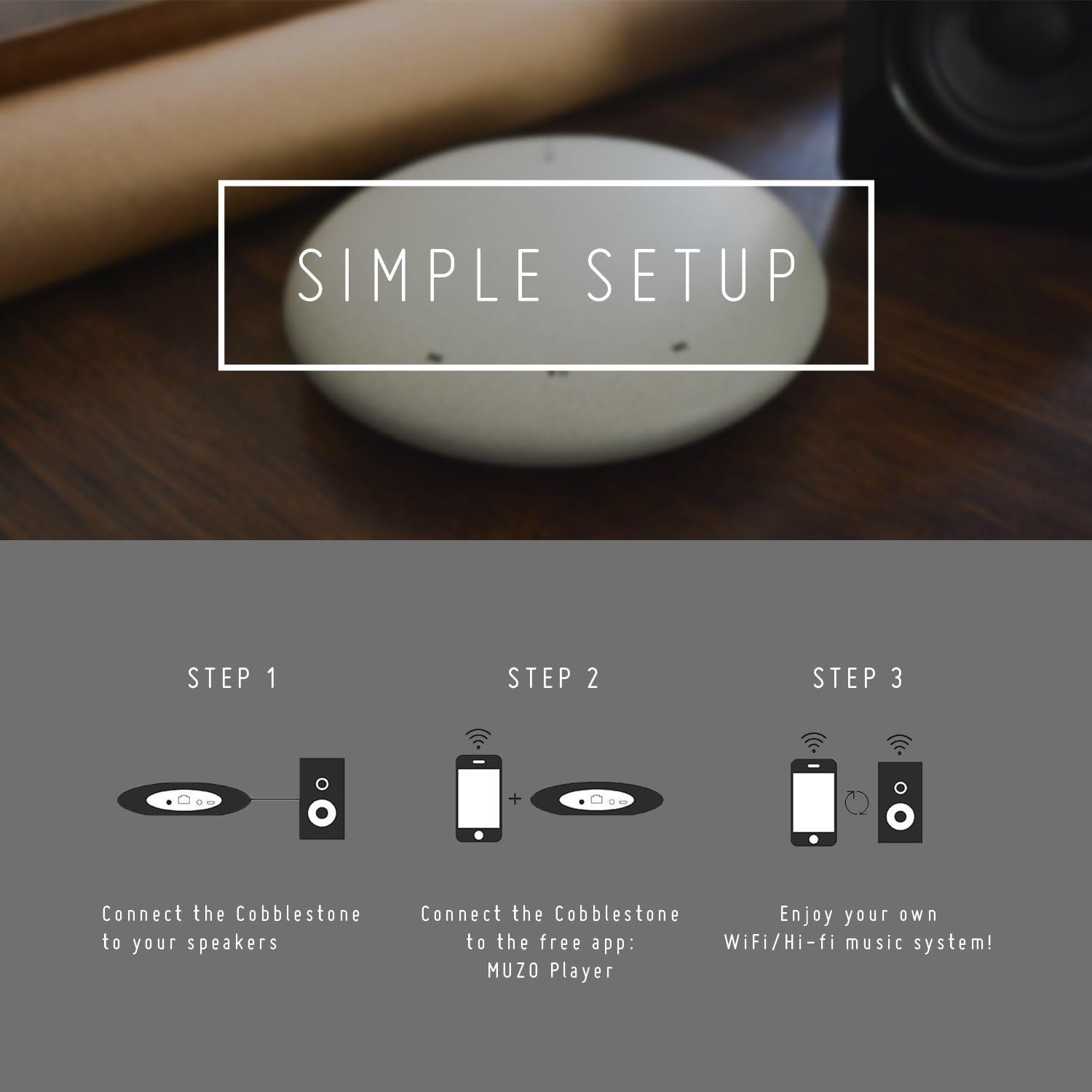 SIMPLE SETUP

STEP 1

Connect the Cobblestone to your speakers

STEP 2

+

Connect the Cobblestone to the free app: MUZO Player

STEP 3

Enjoy your own WiFi/Hi-fi music system!