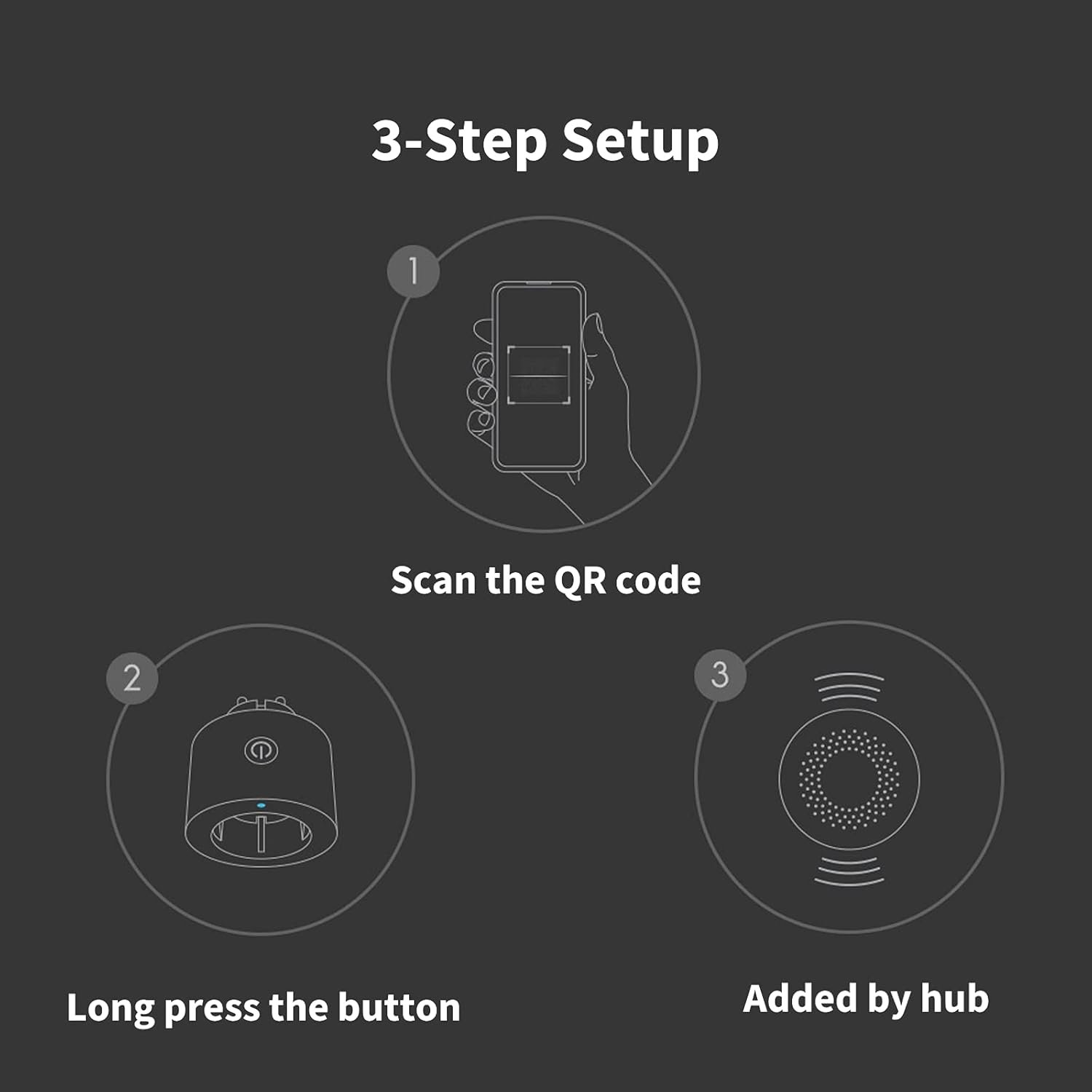 3-Step Setup

1

Scan the QR code

2

Long press the button

3

Added by hub